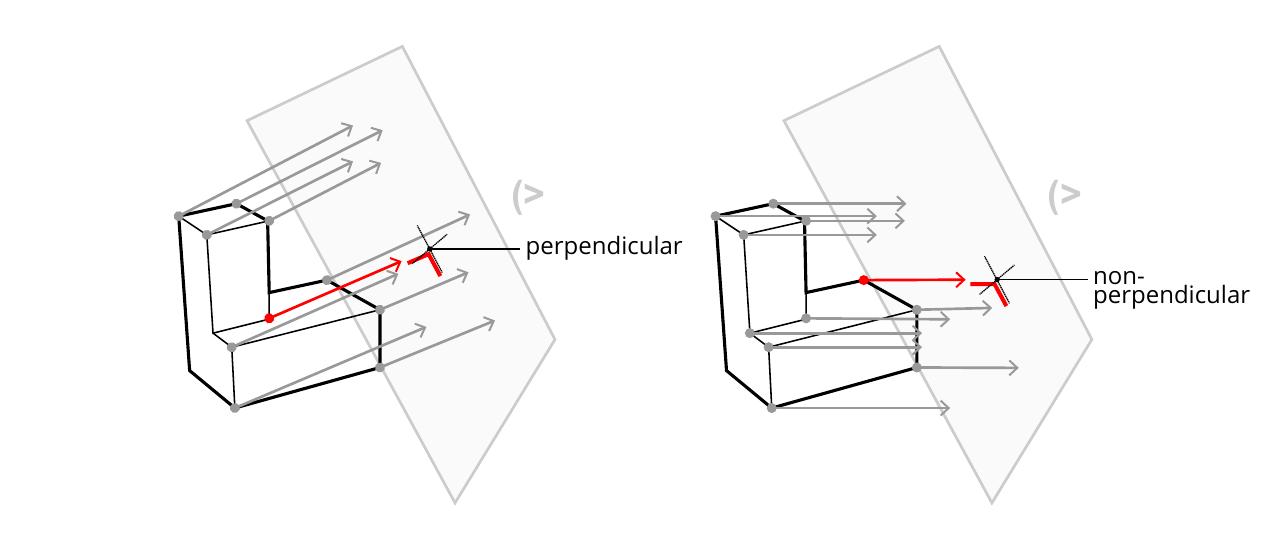 perpendicular

non-perpendicular