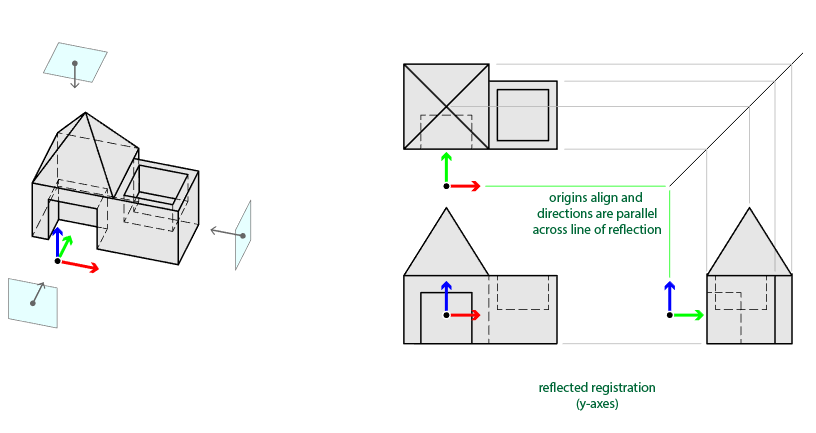 origins align and directions are parallel across line of reflection

reflected registration (y-axes)